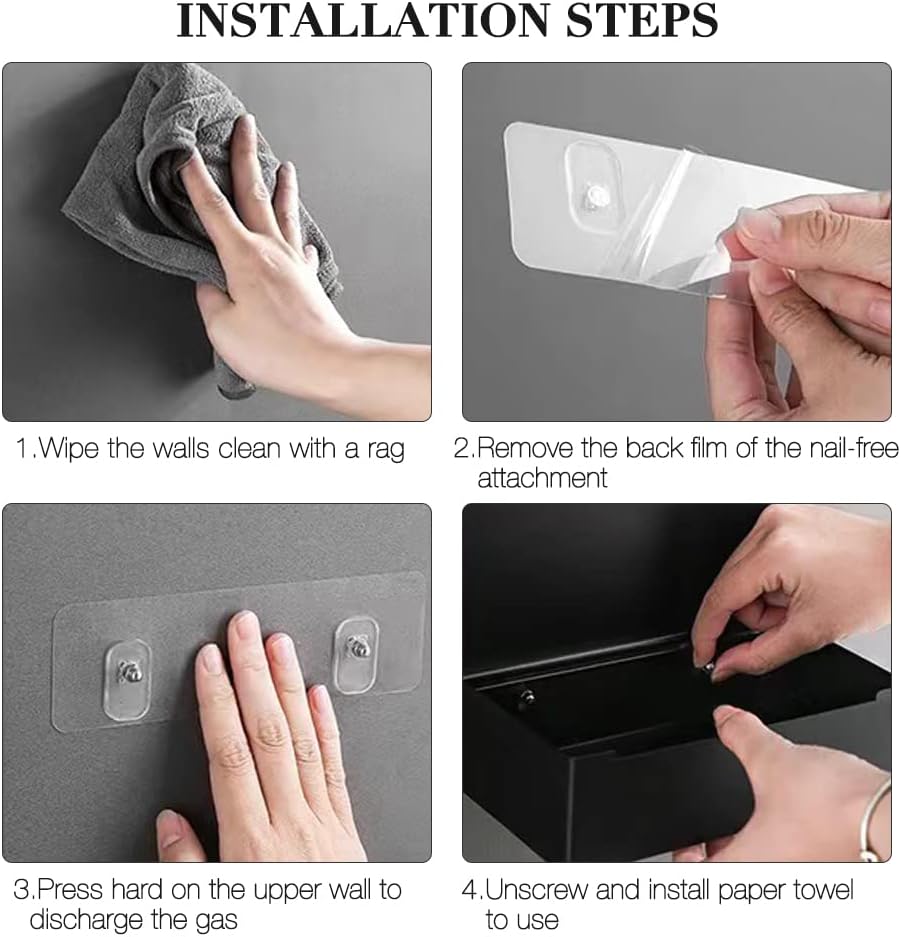 INSTALLATION STEPS

1.Wipe the walls clean with a rag

2.Remove the back film of the nail-free attachment

3.Press hard on the upper wall to discharge the gas

4.Unscrew and install paper towel to use